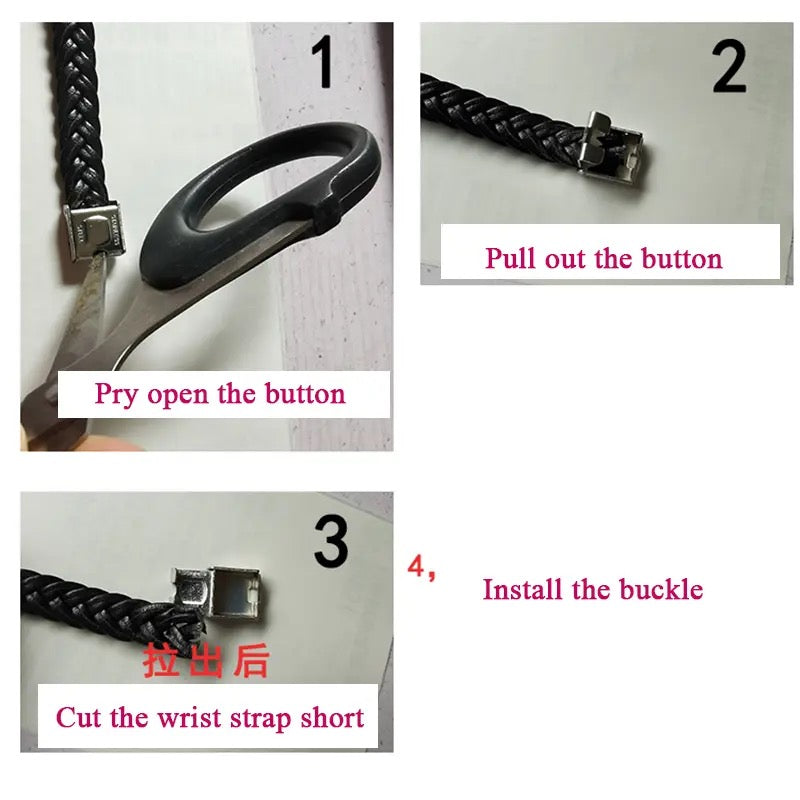 1

Pry open the button

2

Pull out the button

3

拉出后

Cut the wrist strap short

4，

Install the buckle